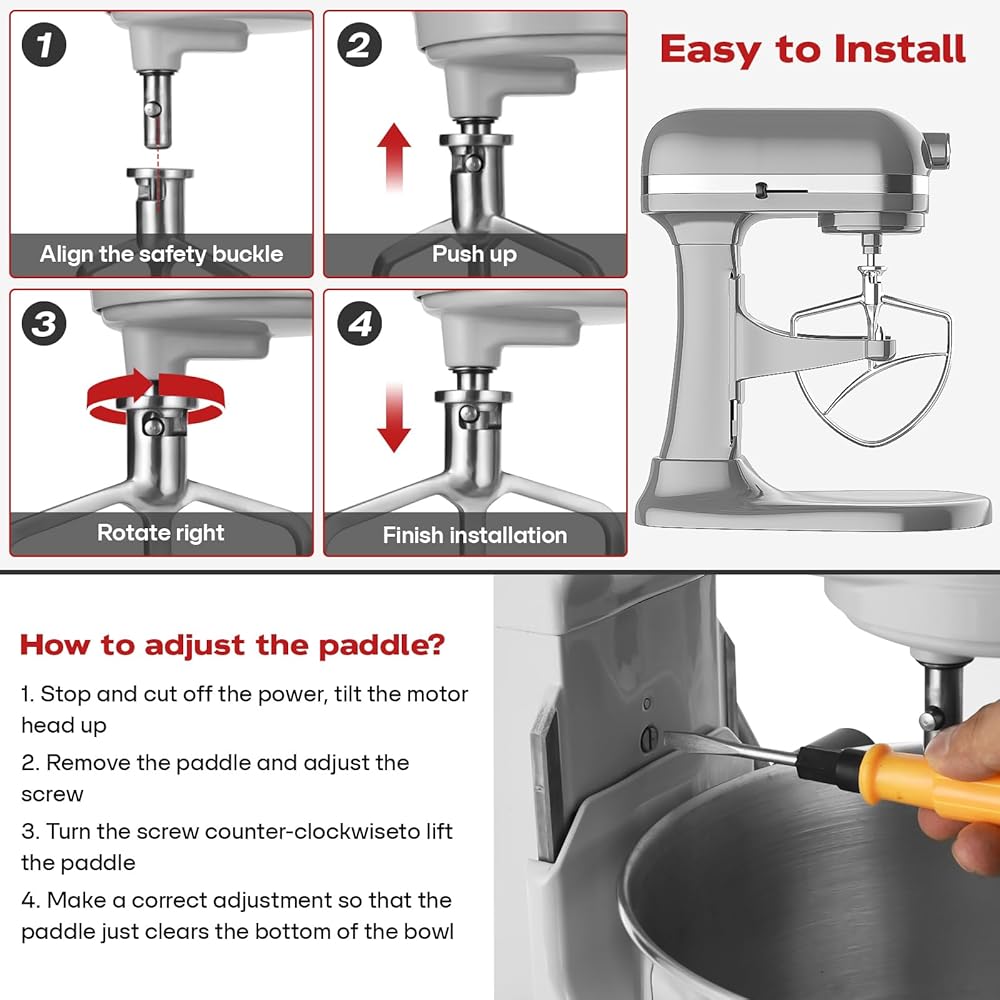 1

Align the safety buckle

2

Push up

Easy to Install

3

Rotate right

4

Finish installation

How to adjust the paddle?

1. Stop and cut off the power, tilt the motor head up

2. Remove the paddle and adjust the screw

3. Turn the screw counter-clockwiseto lift the paddle

4. Make a correct adjustment so that the paddle just clears the bottom of the bowl