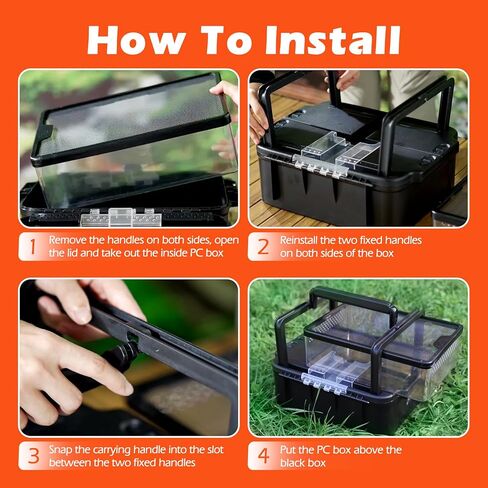 How To Install

1 Remove the handles on both sides, open the lid and take out the inside PC box

2 Reinstall the two fixed handles on both sides of the box

3 Snap the carrying handle into the slot between the two fixed handles

4 Put the PC box above the black box