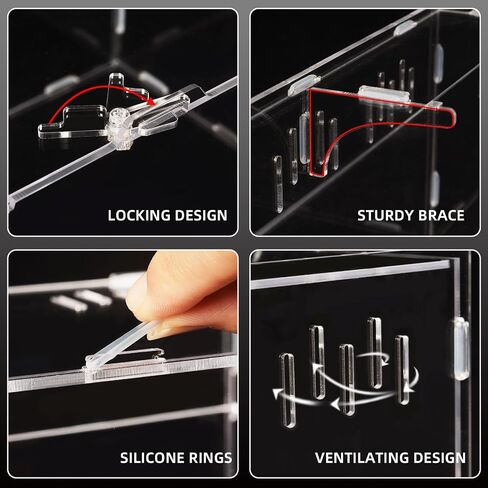 LOCKING DESIGN

STURDY BRACE

SILICONE RINGS

VENTILATING DESIGN