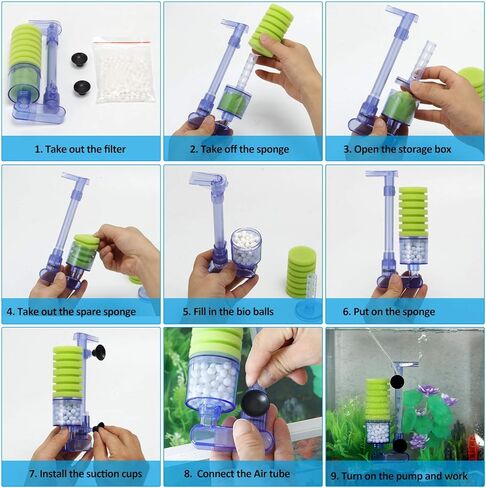 1. Take out the filter

2. Take off the sponge

3. Open the storage box

4. Take out the spare sponge

5. Fill in the bio balls

6. Put on the sponge

7. Install the suction cups

8. Connect the Air tube

9. Turn on the pump and work