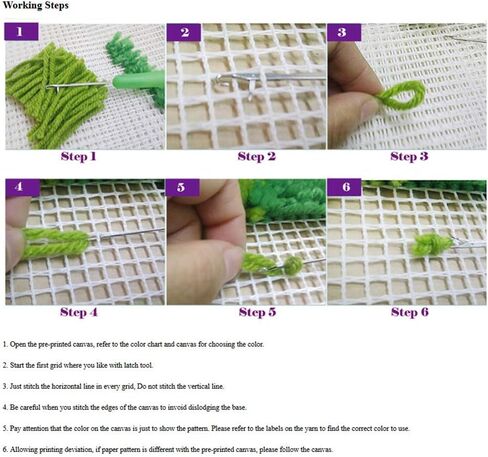 Working Steps

1

Step 1

2

Step 2

3

Step 3

4

Step 4

5

Step 5

6

Step 6

1. Open the pre-printed canvas, refer to the color chart and canvas for choosing the color.

2. Start the first grid where you like with latch tool.

3. Just stitch the horizontal line in every grid, Do not stitch the vertical line.

4. Be careful when you stitch the edges of the canvas to invoid dislodging the base.

5. Pay attention that the color on the canvas is just to show the pattern. Please refer to the labels on the yarn to find the correct color to use.

6. Allowing printing deviation, if paper pattern is different with the pre-printed canvas, please follow the canvas.