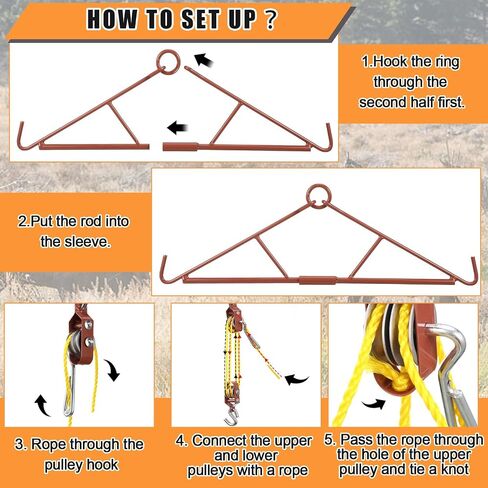 HOW TO SET UP ?

1.Hook the ring through the second half first.

2.Put the rod into the sleeve.

3. Rope through the pulley hook

4. Connect the upper and lower pulleys with a rope

5. Pass the rope through the hole of the upper pulley and tie a knot