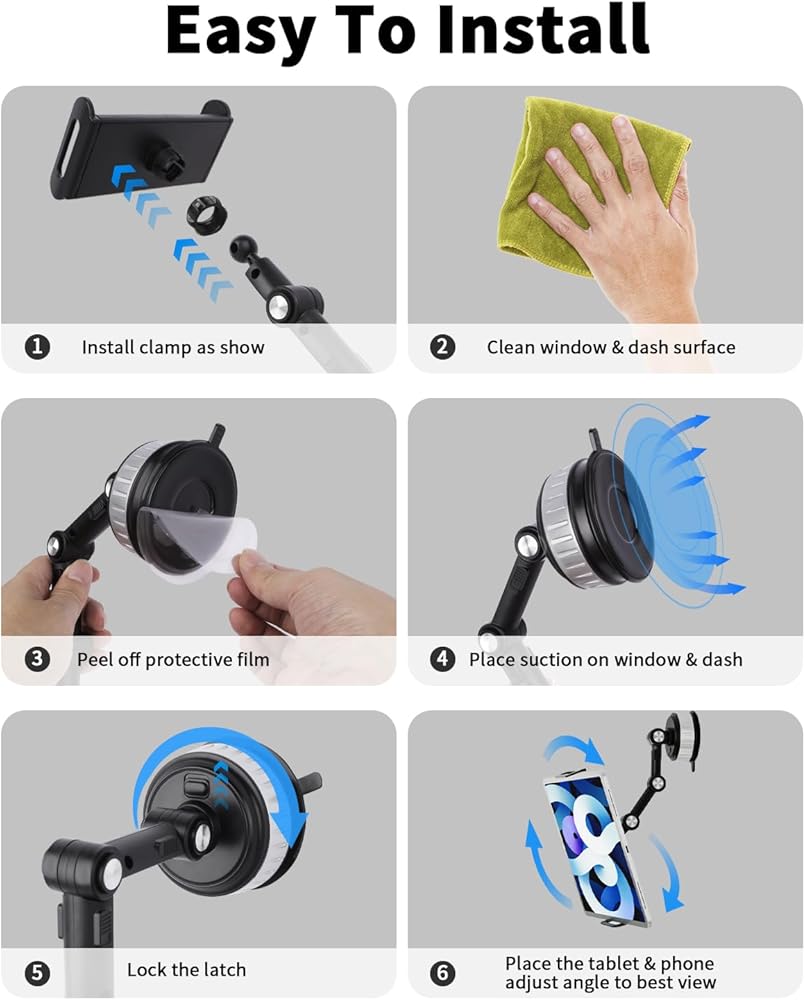 Easy To Install

1 Install clamp as show

2 Clean window & dash surface

3 Peel off protective film

4 Place suction on window & dash

5 Lock the latch

6 Place the tablet & phone adjust angle to best view