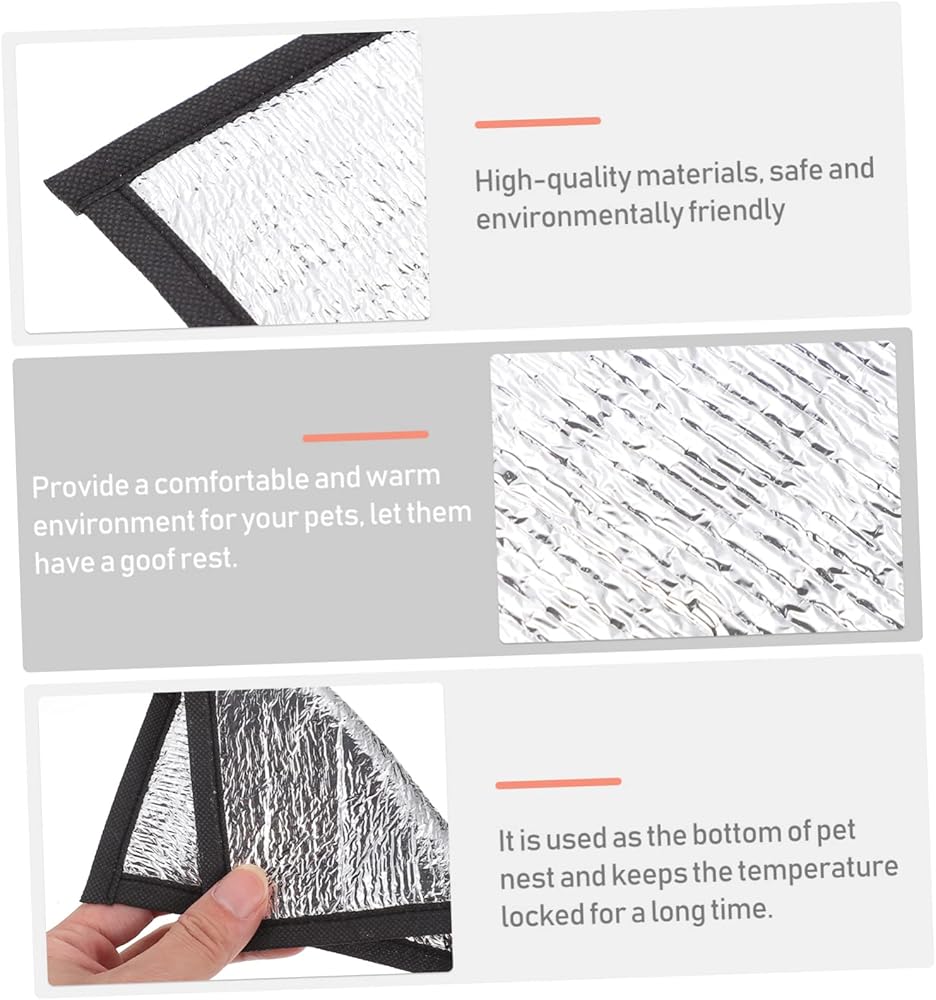 High-quality materials, safe and environmentally friendly

Provide a comfortable and warm environment for your pets, let them have a goof rest.

It is used as the bottom of pet nest and keeps the temperature locked for a long time.