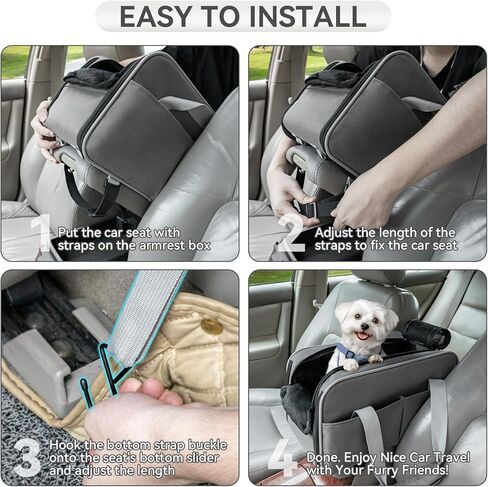 EASY TO INSTALL

1 Put the car seat with straps on the armrest box

2 Adjust the length of the straps to fix the car seat

3 Hook the bottom strap buckle onto the seat's bottom slider and adjust the length

4 Done. Enjoy Nice Car Travel with Your Furry Friends!