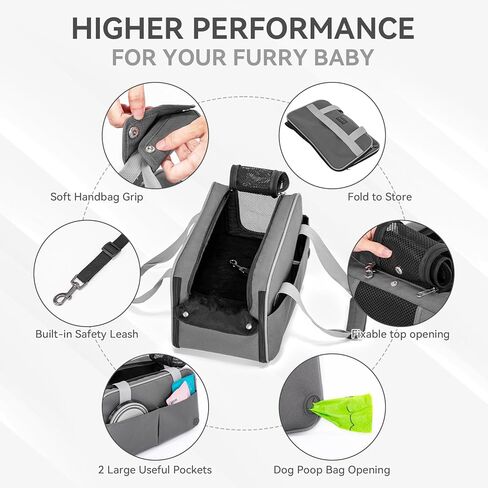 HIGHER PERFORMANCE
FOR YOUR FURRY BABY

Soft Handbag Grip

Fold to Store

Built-in Safety Leash

Fixable top opening

2 Large Useful Pockets

Dog Poop Bag Opening