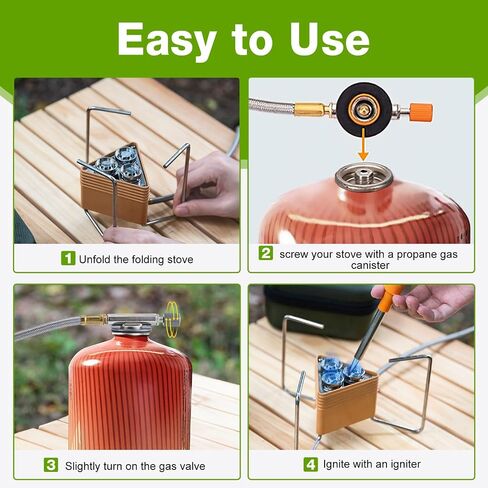 Easy to Use

1 Unfold the folding stove

2 screw your stove with a propane gas canister

3 Slightly turn on the gas valve

4 Ignite with an igniter