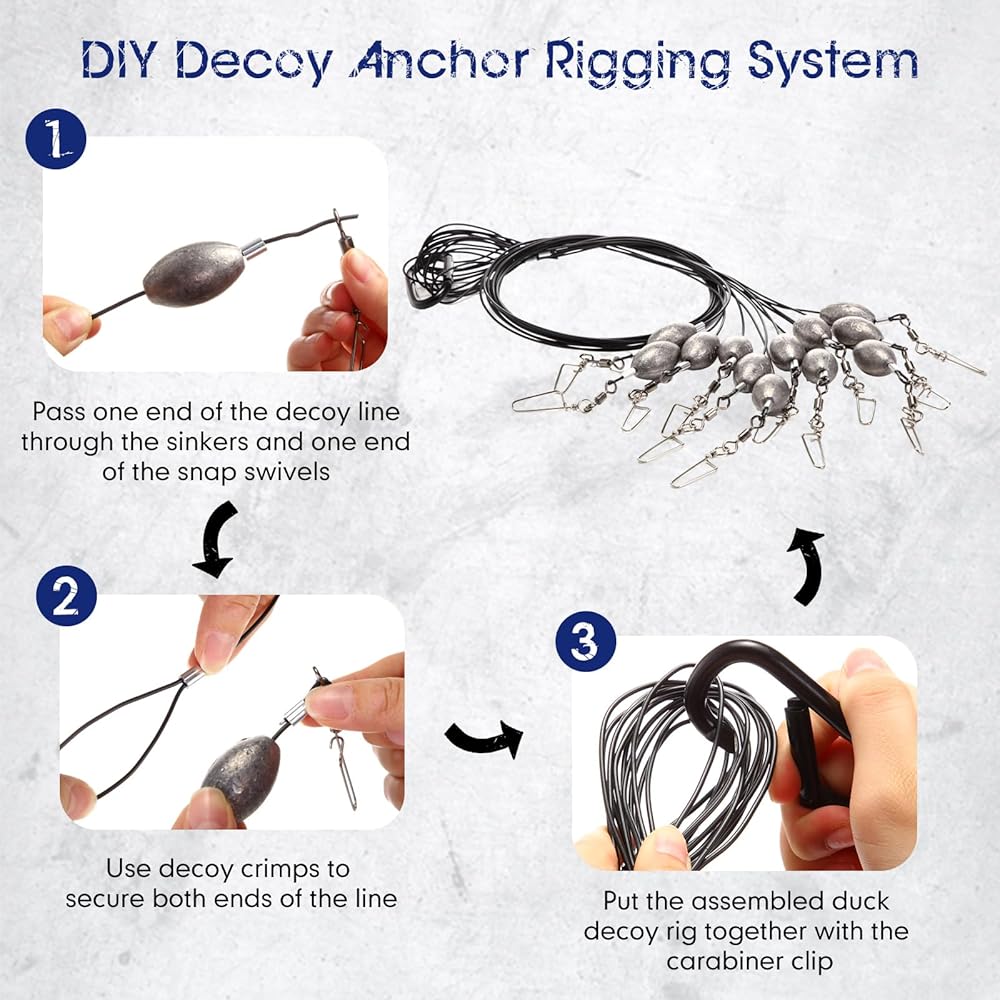 DIY Decoy Anchor Rigging System

1

Pass one end of the decoy line through the sinkers and one end of the snap swivels

2

Use decoy crimps to secure both ends of the line

3

Put the assembled duck decoy rig together with the carabiner clip