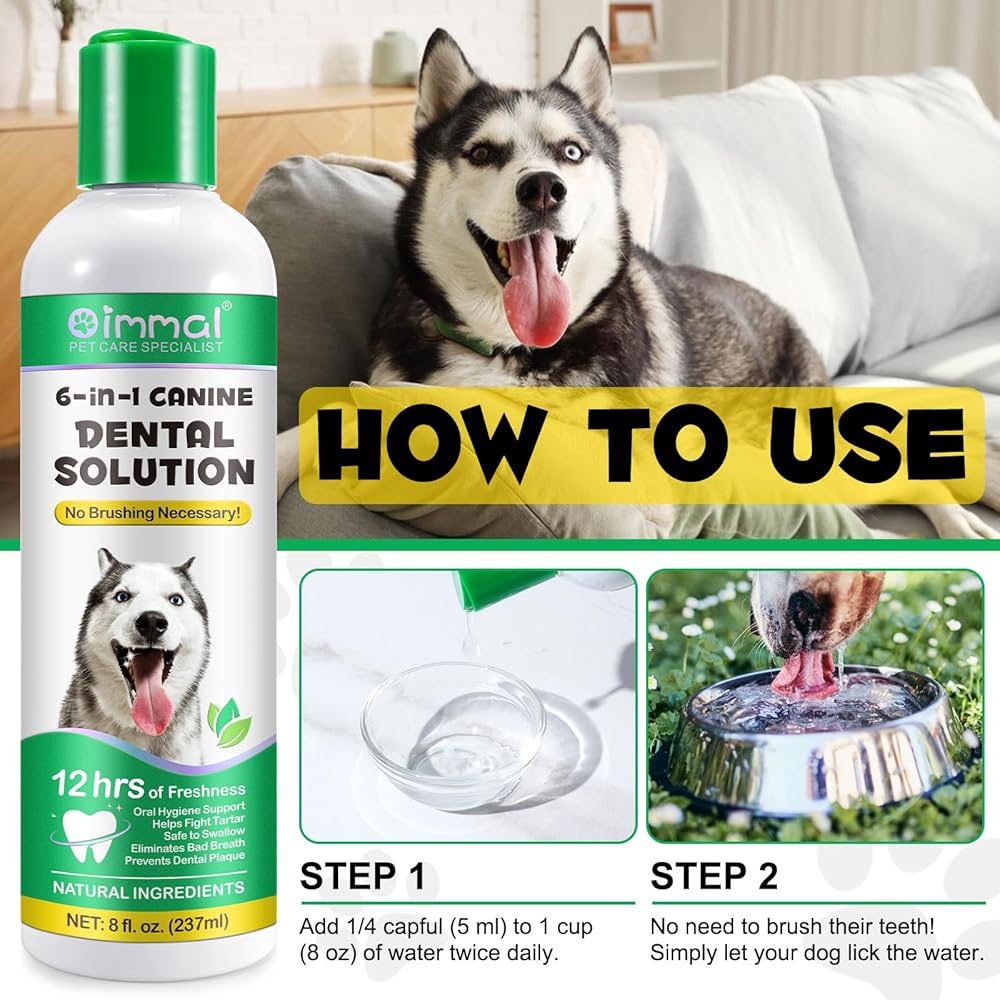 oimmal®
PET CARE SPECIALIST

6-in-1 CANINE
DENTAL
SOLUTION

No Brushing Necessary!

12 hrs of Freshness
Oral Hygiene Support
Helps Fight Tartar
Safe to Swallow
Eliminates Bad Breath
Prevents Dental Plaque

NATURAL INGREDIENTS

NET: 8 fl. oz. (237ml)

HOW TO USE

STEP 1

Add 1/4 capful (5 ml) to 1 cup (8 oz) of water twice daily.

STEP 2

No need to brush their teeth! Simply let your dog lick the water.