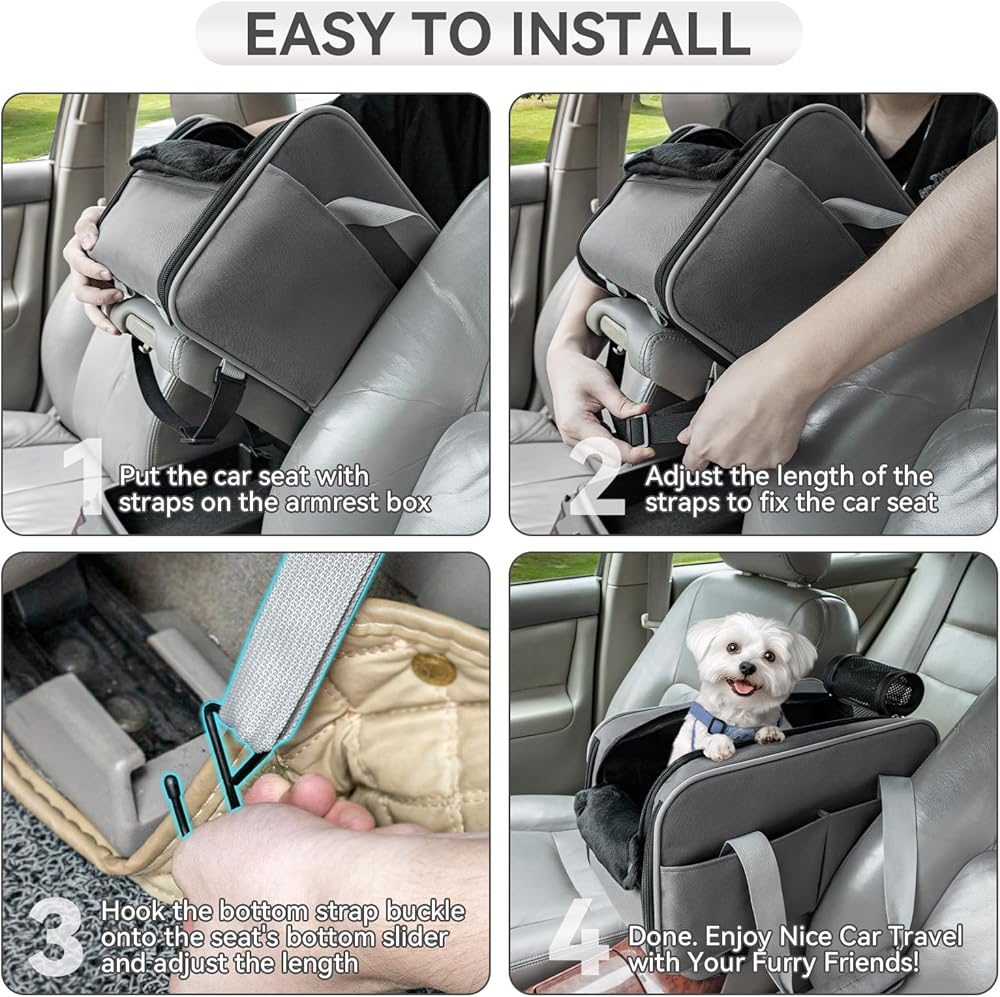 EASY TO INSTALL

1 Put the car seat with straps on the armrest box

2 Adjust the length of the straps to fix the car seat

3 Hook the bottom strap buckle onto the seat's bottom slider and adjust the length

4 Done. Enjoy Nice Car Travel with Your Furry Friends!