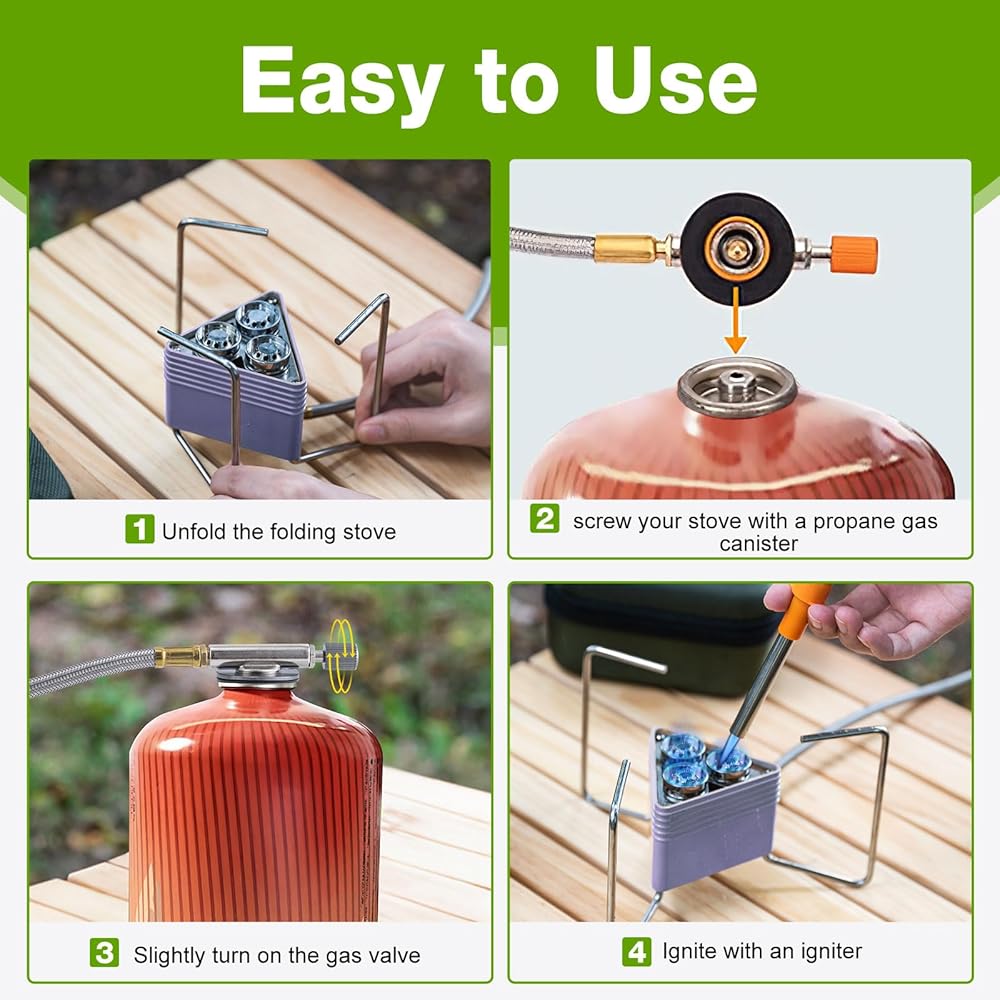 Easy to Use

1 Unfold the folding stove

2 screw your stove with a propane gas canister

3 Slightly turn on the gas valve

4 Ignite with an igniter