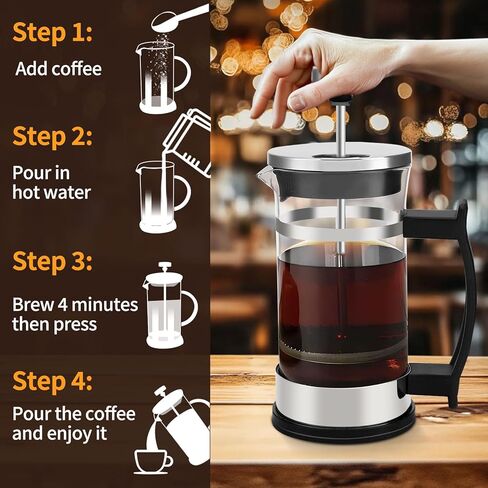 Step 1:
Add coffee

Step 2:
Pour in hot water

Step 3:
Brew 4 minutes then press

Step 4:
Pour the coffee and enjoy it