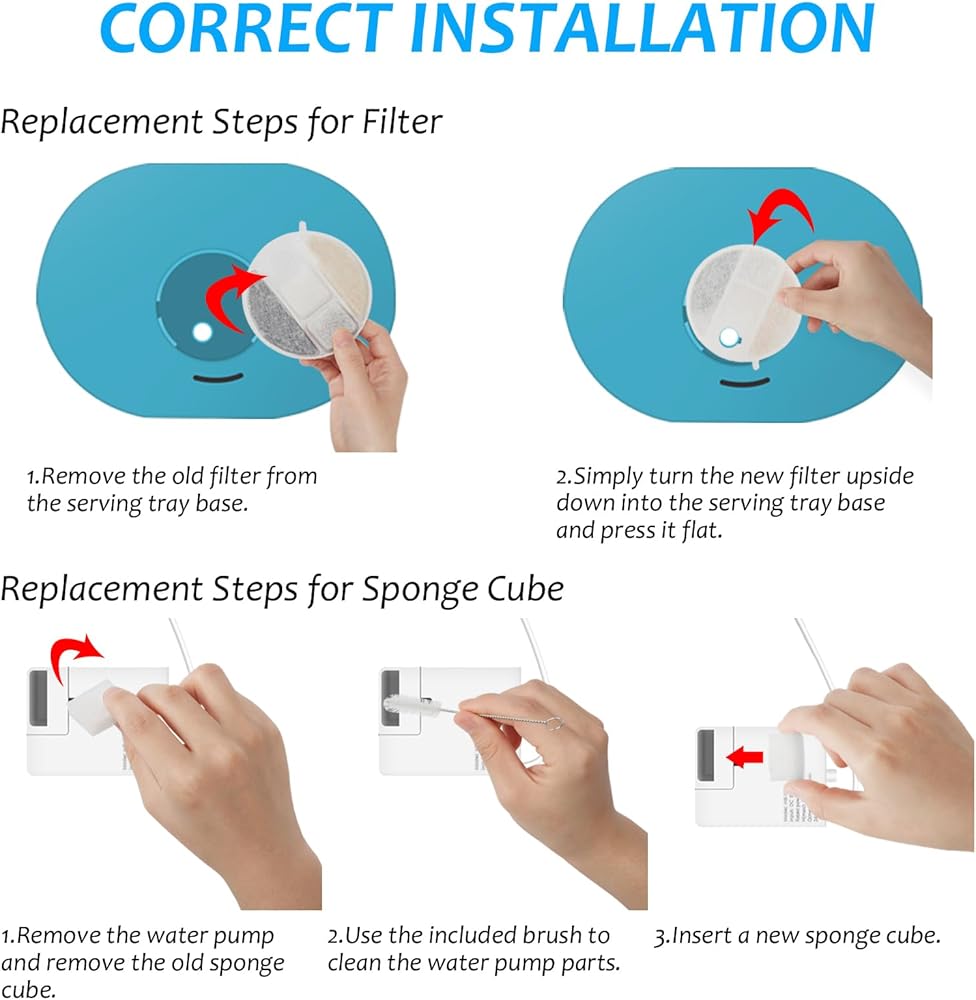 CORRECT INSTALLATION

Replacement Steps for Filter

1.Remove the old filter from the serving tray base.

2.Simply turn the new filter upside down into the serving tray base and press it flat.

Replacement Steps for Sponge Cube

1.Remove the water pump and remove the old sponge cube.

2.Use the included brush to clean the water pump parts.

3.Insert a new sponge cube.