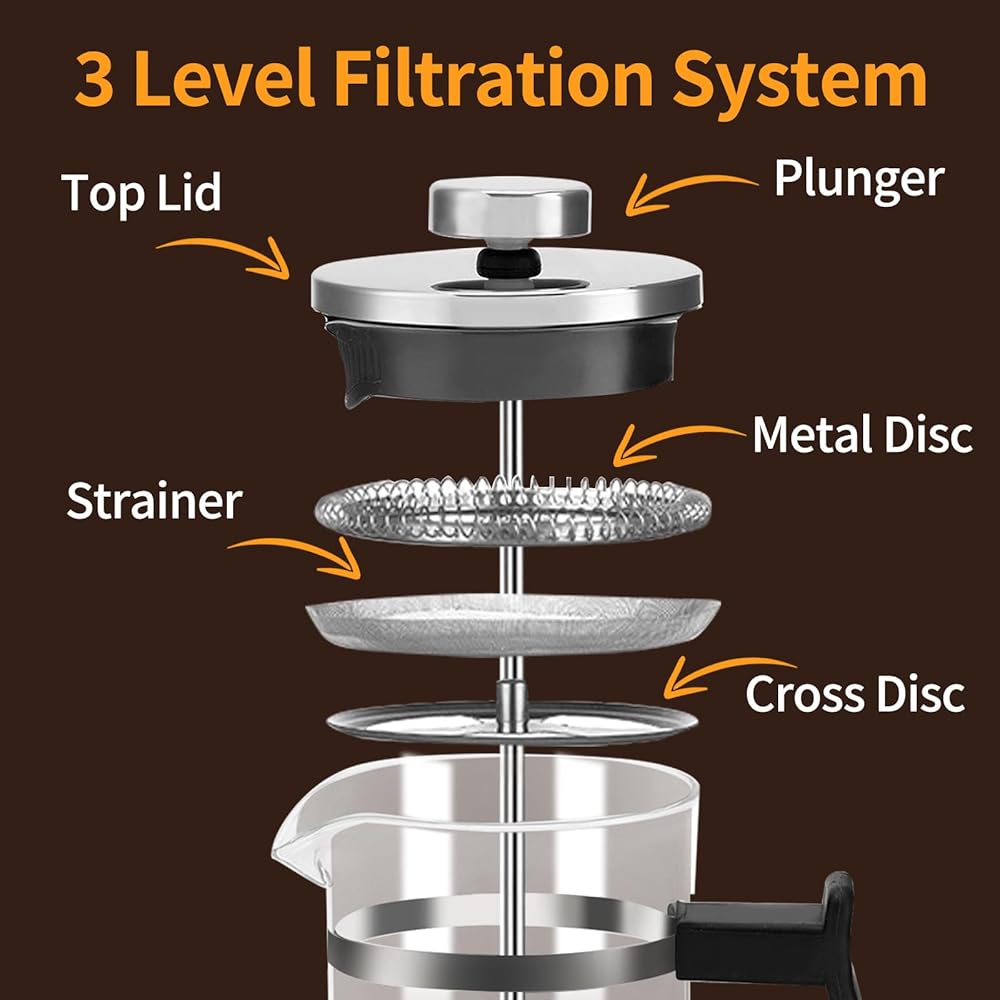 3 Level Filtration System

Top Lid

Plunger

Metal Disc

Strainer

Cross Disc