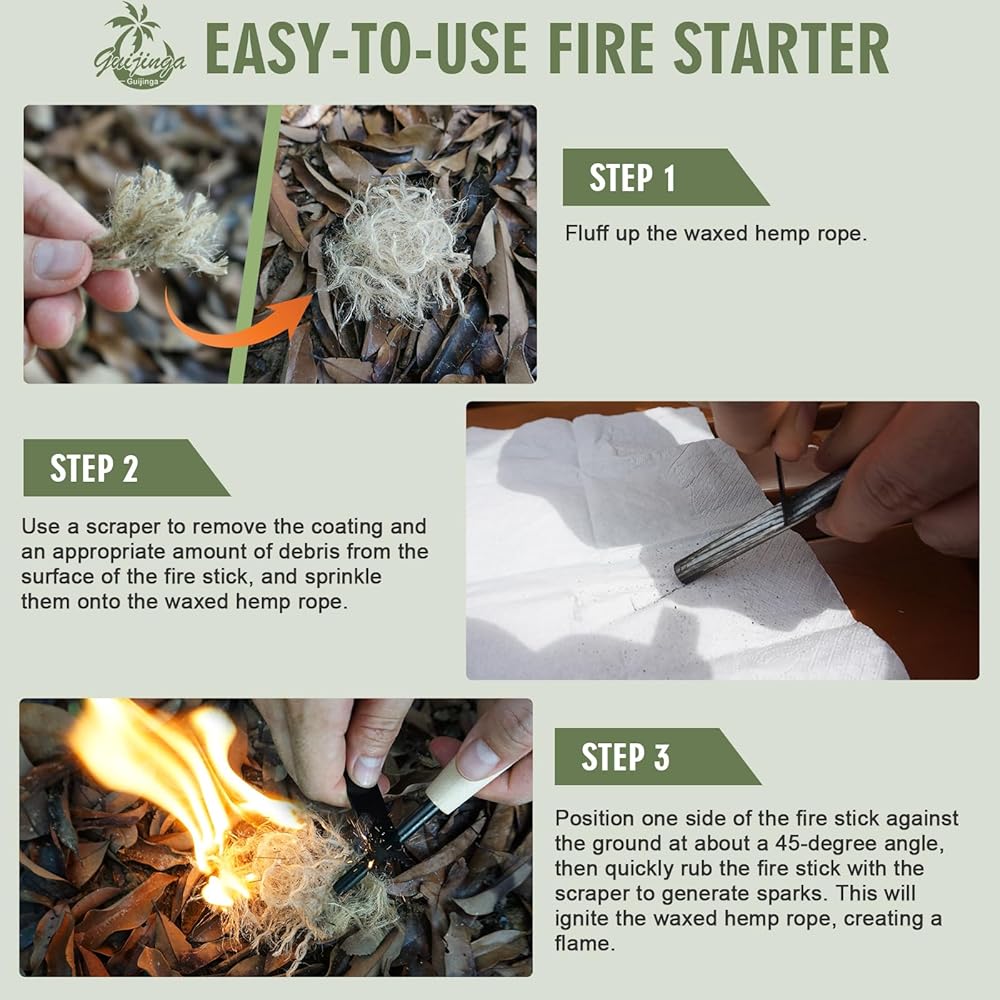 Guijinga
Guijinga

EASY-TO-USE FIRE STARTER

STEP 1

Fluff up the waxed hemp rope.

STEP 2

Use a scraper to remove the coating and an appropriate amount of debris from the surface of the fire stick, and sprinkle them onto the waxed hemp rope.

STEP 3

Position one side of the fire stick against the ground at about a 45-degree angle, then quickly rub the fire stick with the scraper to generate sparks. This will ignite the waxed hemp rope, creating a flame.