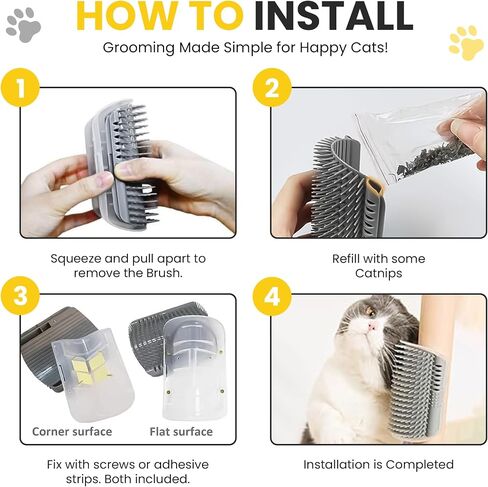 HOW TO INSTALL

Grooming Made Simple for Happy Cats!

1

Squeeze and pull apart to remove the Brush.

2

Refill with some Catnips

3

Corner surface

Flat surface

Fix with screws or adhesive strips. Both included.

4

Installation is Completed