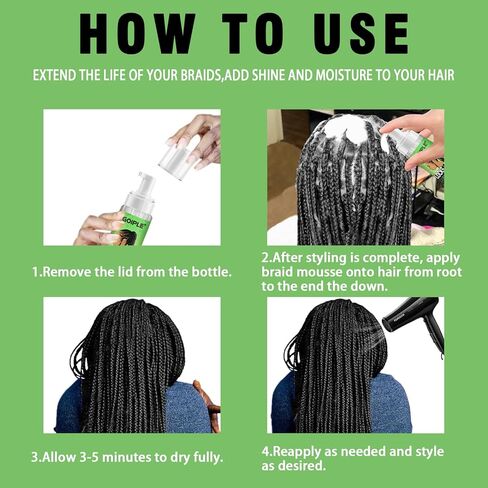 HOW TO USE

EXTEND THE LIFE OF YOUR BRAIDS,ADD SHINE AND MOISTURE TO YOUR HAIR

GOIPLE

1.Remove the lid from the bottle.

2.After styling is complete, apply braid mousse onto hair from root to the end the down.

3.Allow 3-5 minutes to dry fully.

4.Reapply as needed and style as desired.