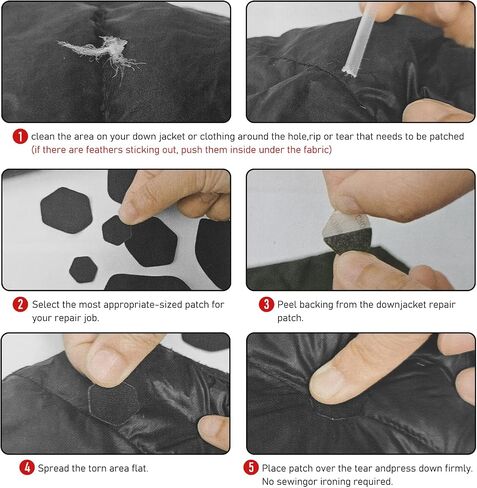 1 clean the area on your down jacket or clothing around the hole,rip or tear that needs to be patched
(if there are feathers sticking out, push them inside under the fabric)

2 Select the most appropriate-sized patch for your repair job.

3 Peel backing from the downjacket repair patch.

4 Spread the torn area flat.

5 Place patch over the tear andpress down firmly. No sewingor ironing required.