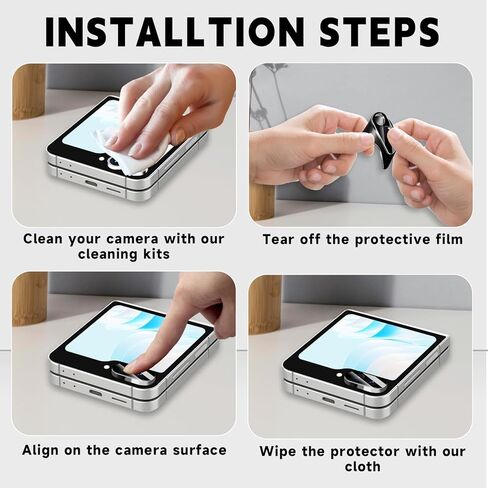 INSTALLTION STEPS

Clean your camera with our cleaning kits

Tear off the protective film

Align on the camera surface

Wipe the protector with our cloth