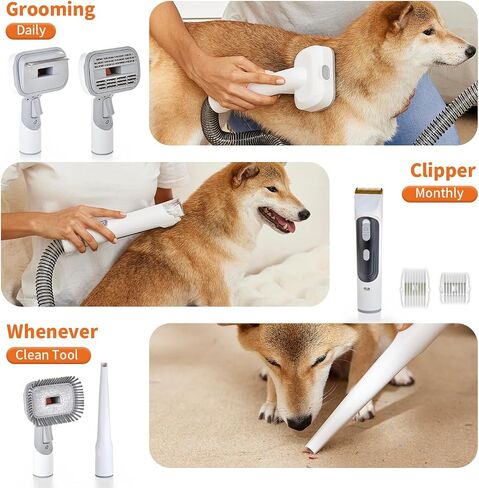 Grooming
Daily

Clipper
Monthly

Whenever
Clean Tool