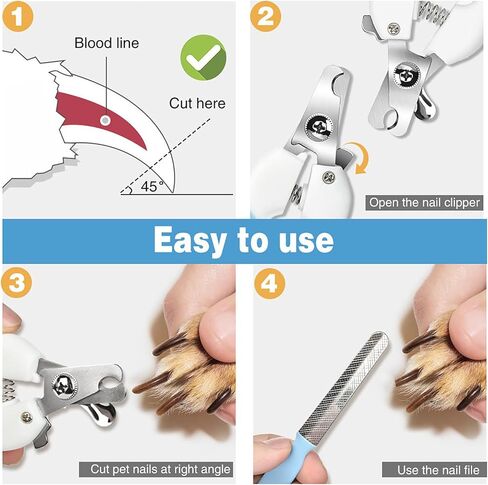 1

Blood line

Cut here

45°

2

Open the nail clipper

Easy to use

3

Cut pet nails at right angle

4

Use the nail file