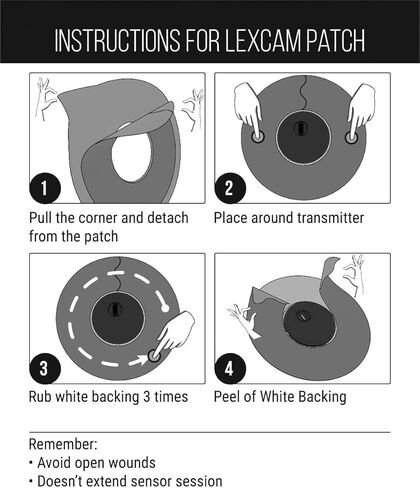 INSTRUCTIONS FOR LEXCAM PATCH

1

Pull the corner and detach from the patch

2

Place around transmitter

3

Rub white backing 3 times

4

Peel of White Backing

Remember:
• Avoid open wounds
• Doesn't extend sensor session