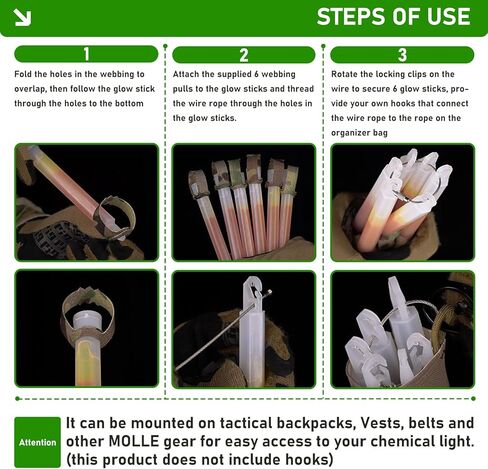 STEPS OF USE

1

Fold the holes in the webbing to overlap, then follow the glow stick through the holes to the bottom

2

Attach the supplied 6 webbing pulls to the glow sticks and thread the wire rope through the holes in the glow sticks.

3

Rotate the locking clips on the wire to secure 6 glow sticks, provide your own hooks that connect the wire rope to the rope on the organizer bag

Attention

It can be mounted on tactical backpacks, Vests, belts and other MOLLE gear for easy access to your chemical light. (this product does not include hooks)