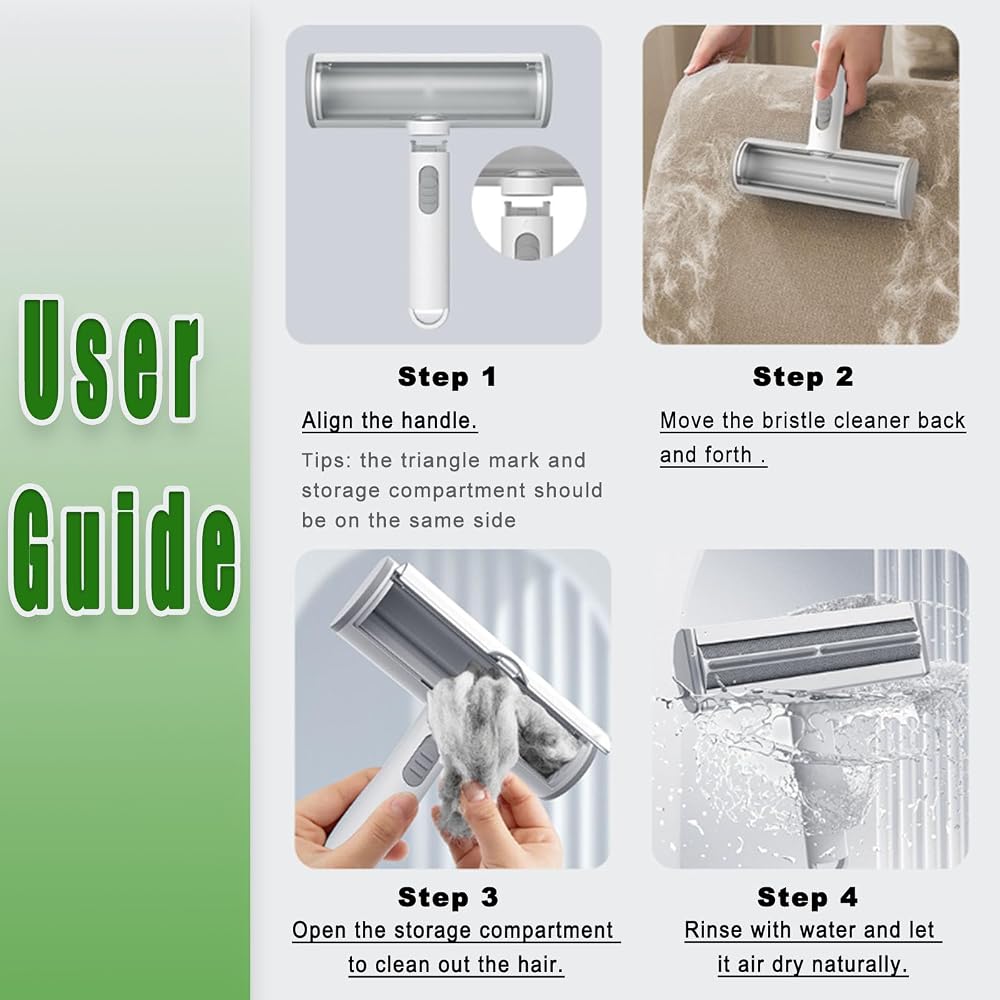 User Guide

Step 1

Align the handle.

Tips: the triangle mark and storage compartment should be on the same side

Step 2

Move the bristle cleaner back and forth .

Step 3

Open the storage compartment to clean out the hair.

Step 4

Rinse with water and let it air dry naturally.