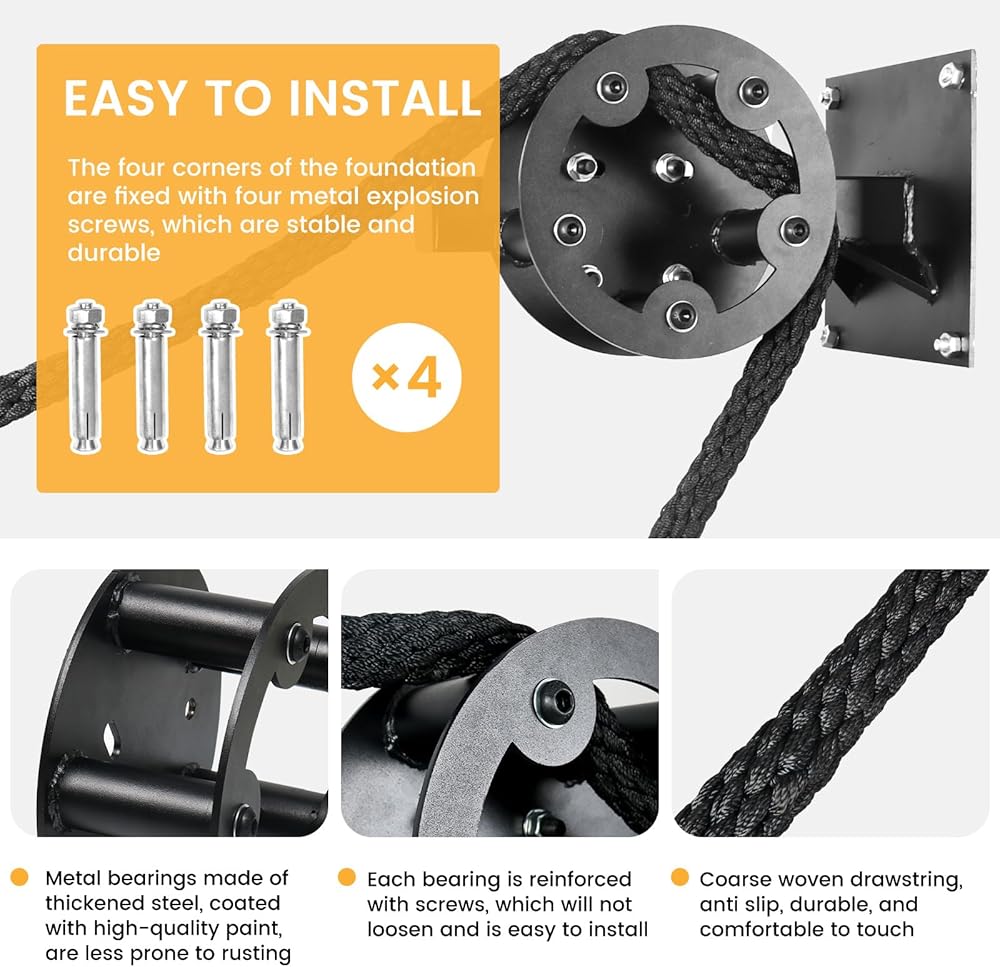 EASY TO INSTALL

The four corners of the foundation are fixed with four metal explosion screws, which are stable and durable

×4

Metal bearings made of thickened steel, coated with high-quality paint, are less prone to rusting

Each bearing is reinforced with screws, which will not loosen and is easy to install

Coarse woven drawstring, anti slip, durable, and comfortable to touch