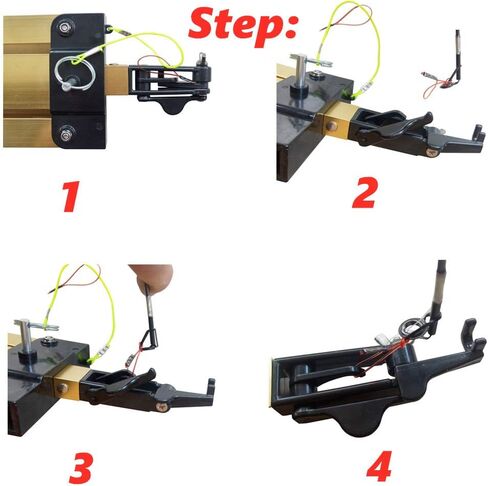 Step:

1

2

3

4