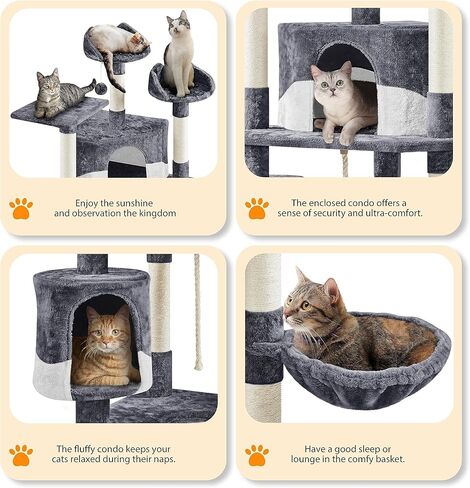 Enjoy the sunshine and observation the kingdom

The enclosed condo offers a sense of security and ultra-comfort.

The fluffy condo keeps your cats relaxed during their naps.

Have a good sleep or lounge in the comfy basket.