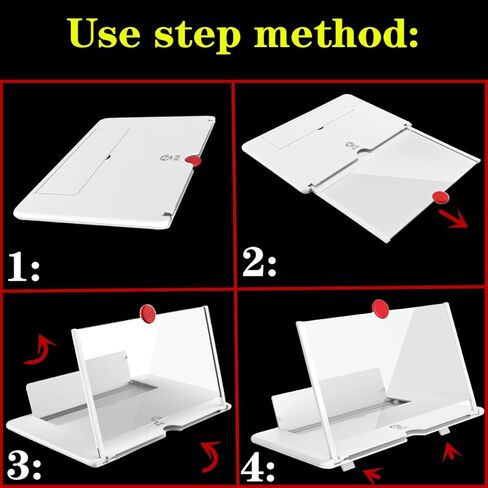 Use step method:

1:

2:

3:

4: