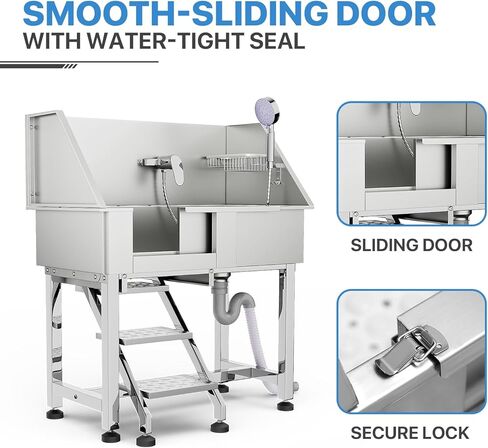 SMOOTH-SLIDING DOOR
WITH WATER-TIGHT SEAL

SLIDING DOOR

SECURE LOCK