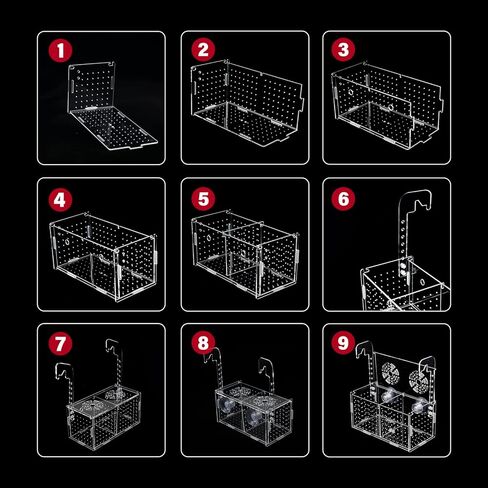 1

2

3

4

5

6

7

8

9