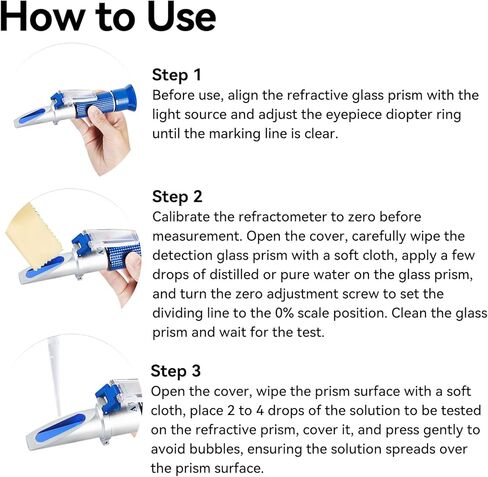 How to Use

Step 1
Before use, align the refractive glass prism with the light source and adjust the eyepiece diopter ring until the marking line is clear.

Step 2
Calibrate the refractometer to zero before measurement. Open the cover, carefully wipe the detection glass prism with a soft cloth, apply a few drops of distilled or pure water on the glass prism, and turn the zero adjustment screw to set the dividing line to the 0% scale position. Clean the glass prism and wait for the test.

Step 3
Open the cover, wipe the prism surface with a soft cloth, place 2 to 4 drops of the solution to be tested on the refractive prism, cover it, and press gently to avoid bubbles, ensuring the solution spreads over the prism surface.