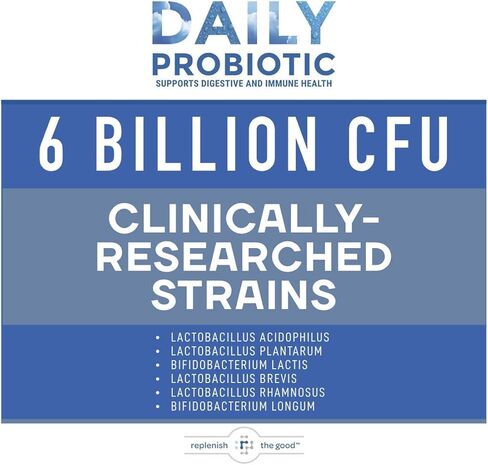 DAILY
PROBIOTIC
SUPPORTS DIGESTIVE AND IMMUNE HEALTH

6 BILLION CFU

CLINICALLY-RESEARCHED STRAINS

• LACTOBACILLUS ACIDOPHILUS
• LACTOBACILLUS PLANTARUM
• BIFIDOBACTERIUM LACTIS
• LACTOBACILLUS BREVIS
• LACTOBACILLUS RHAMNOSUS
• BIFIDOBACTERIUM LONGUM

replenish the good™