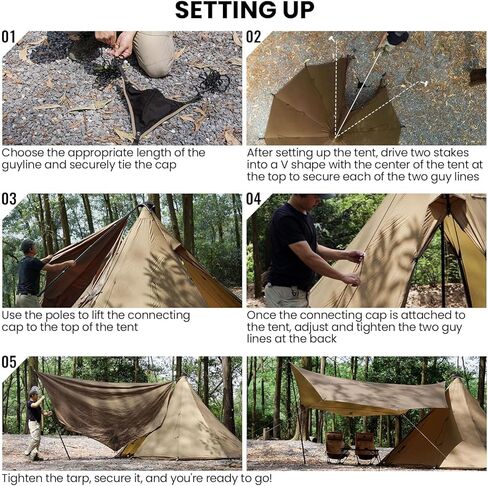 SETTING UP

01

Choose the appropriate length of the guyline and securely tie the cap

02

After setting up the tent, drive two stakes into a V shape with the center of the tent at the top to secure each of the two guy lines

03

Use the poles to lift the connecting cap to the top of the tent

04

Once the connecting cap is attached to the tent, adjust and tighten the two guy lines at the back

05

Tighten the tarp, secure it, and you're ready to go!