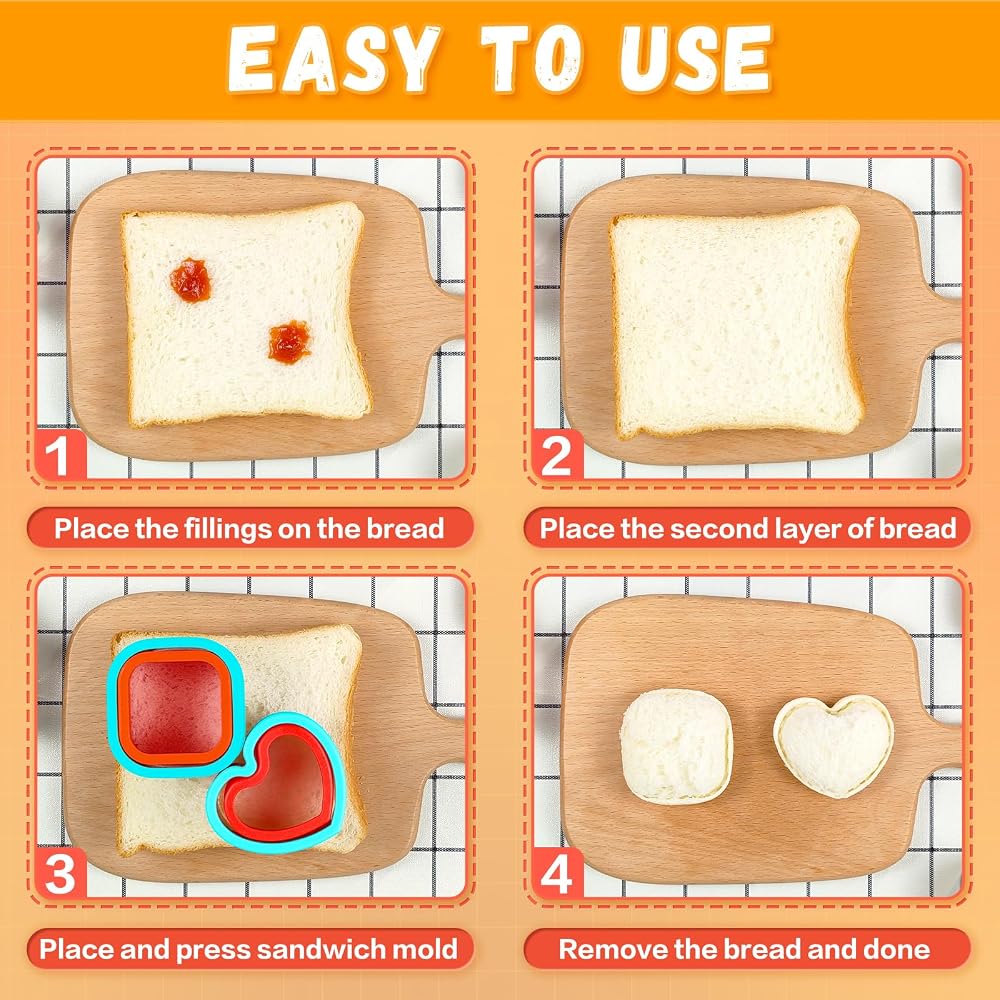 EASY TO USE

1

Place the fillings on the bread

2

Place the second layer of bread

3

Place and press sandwich mold

4

Remove the bread and done