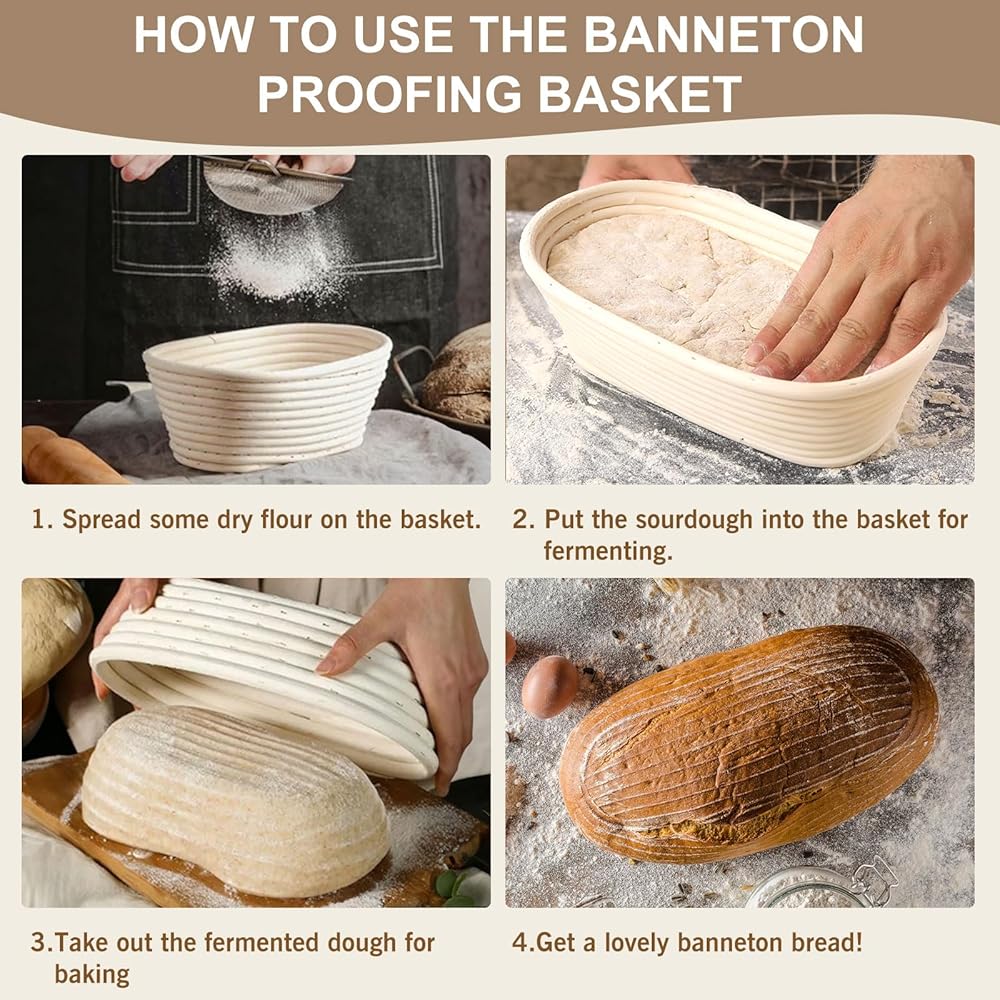 HOW TO USE THE BANNETON PROOFING BASKET

1. Spread some dry flour on the basket.

2. Put the sourdough into the basket for fermenting.

3.Take out the fermented dough for baking

4.Get a lovely banneton bread!