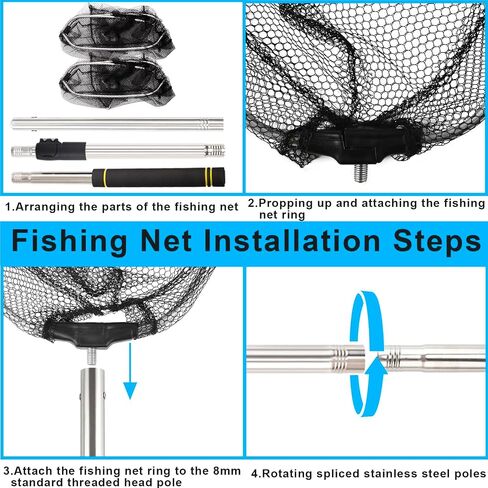 1.Arranging the parts of the fishing net

2.Propping up and attaching the fishing net ring

Fishing Net Installation Steps

3.Attach the fishing net ring to the 8mm standard threaded head pole

4.Rotating spliced stainless steel poles