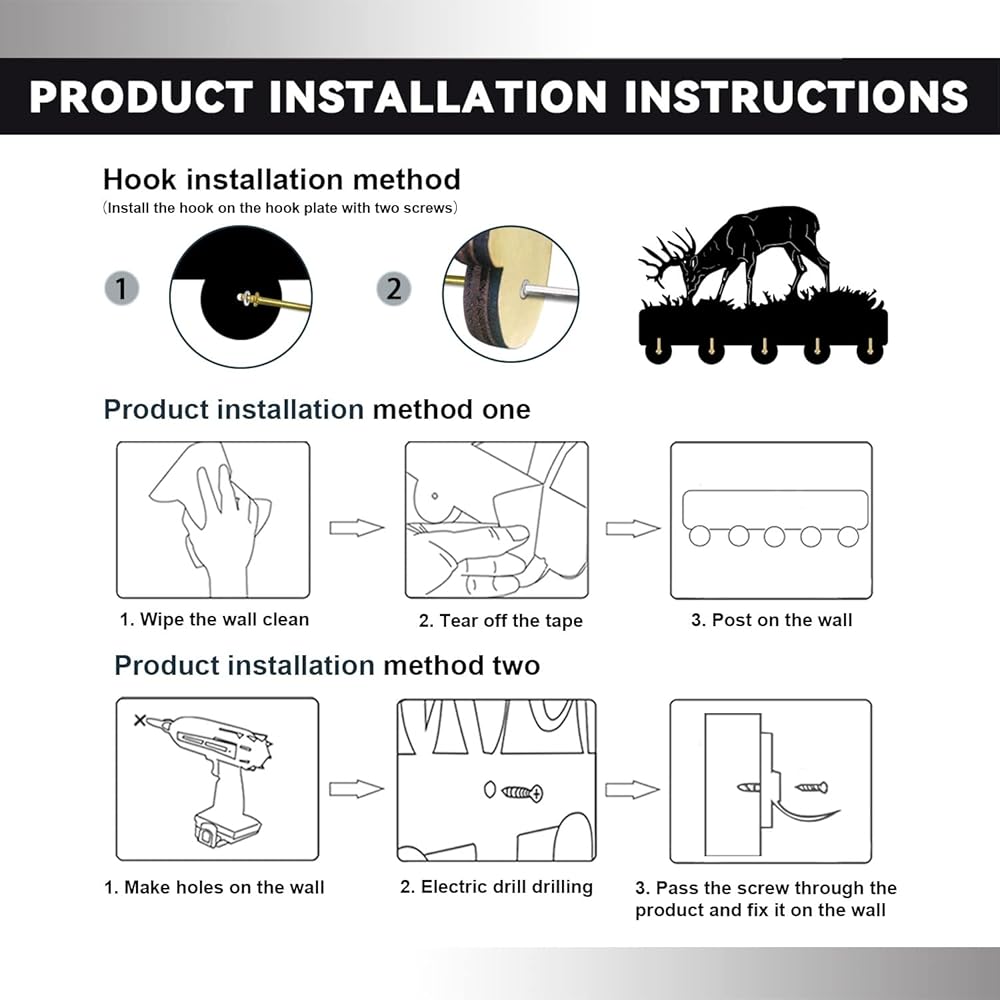 PRODUCT INSTALLATION INSTRUCTIONS

Hook installation method
(Install the hook on the hook plate with two screws)

1

2

Product installation method one

1. Wipe the wall clean

2. Tear off the tape

3. Post on the wall

Product installation method two

1. Make holes on the wall

2. Electric drill drilling

3. Pass the screw through the product and fix it on the wall