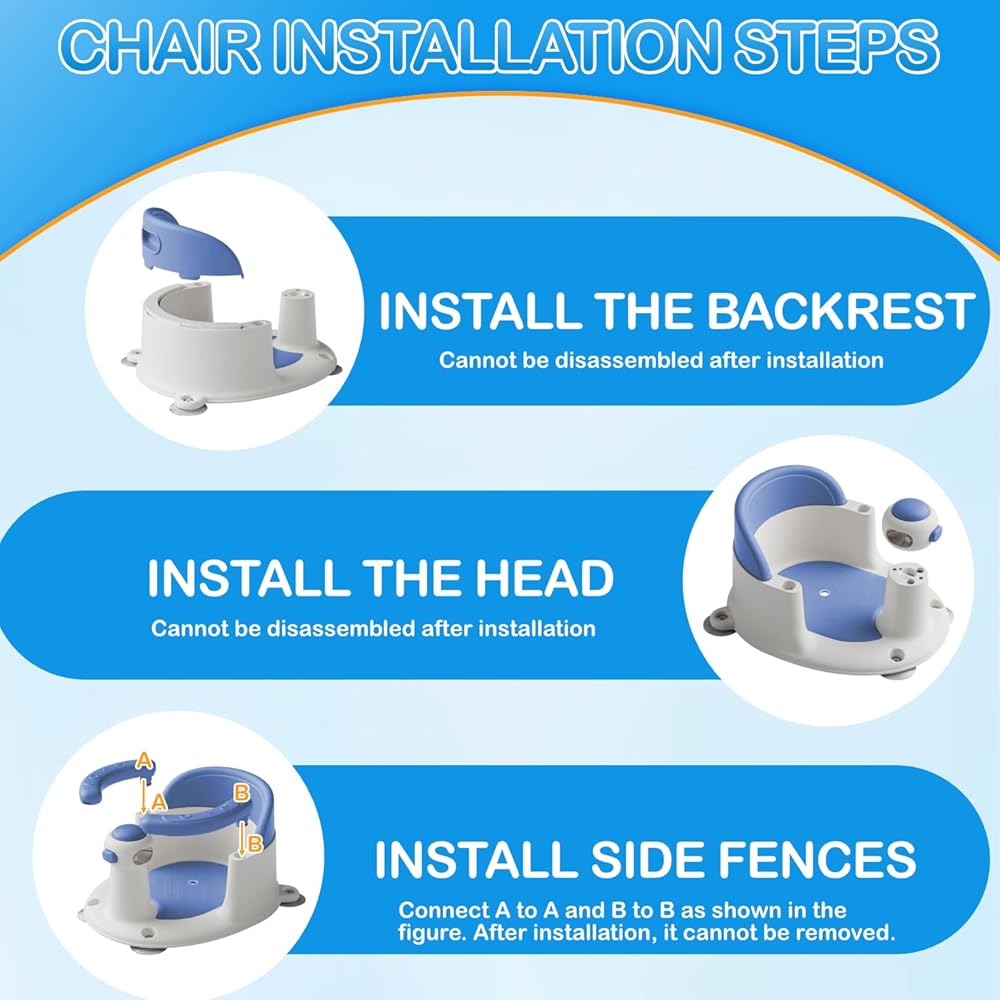 CHAIR INSTALLATION STEPS

INSTALL THE BACKREST
Cannot be disassembled after installation

INSTALL THE HEAD
Cannot be disassembled after installation

A
A
B
B

INSTALL SIDE FENCES
Connect A to A and B to B as shown in the figure. After installation, it cannot be removed.