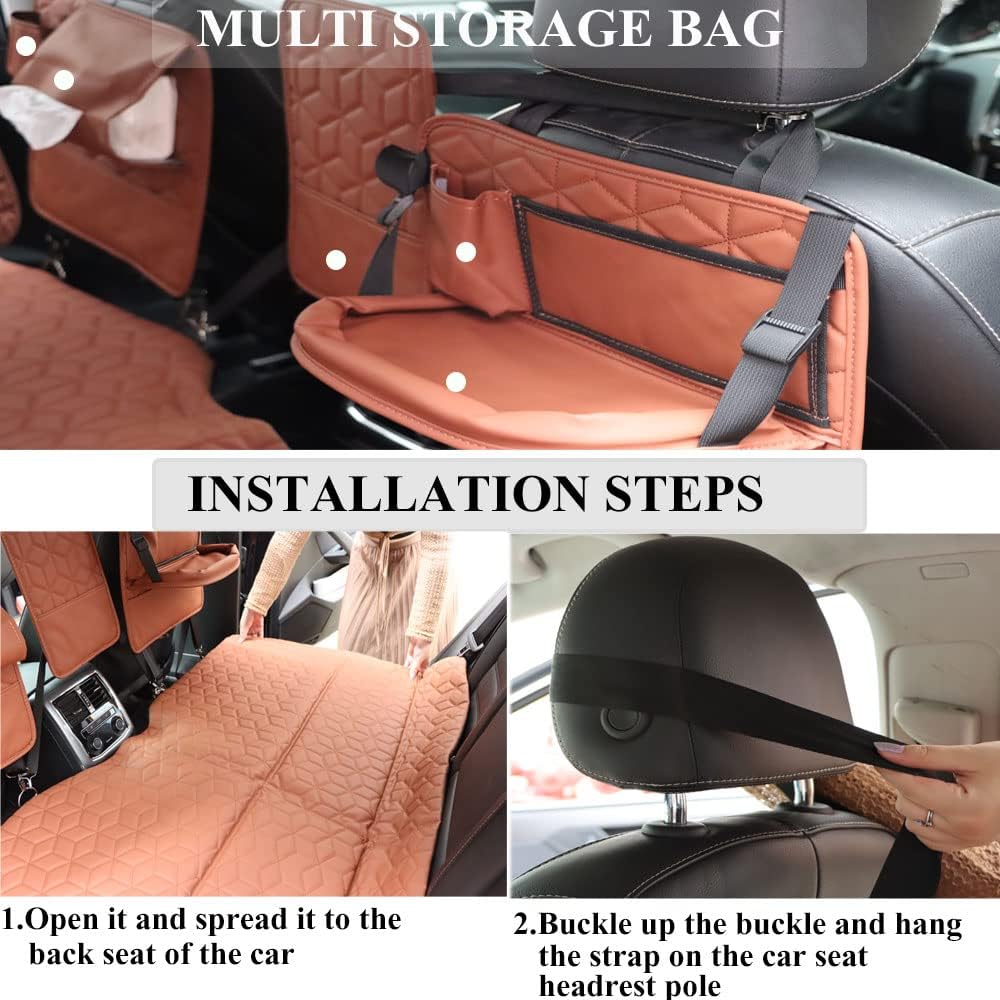 MULTI STORAGE BAG

INSTALLATION STEPS

1.Open it and spread it to the back seat of the car

2.Buckle up the buckle and hang the strap on the car seat headrest pole