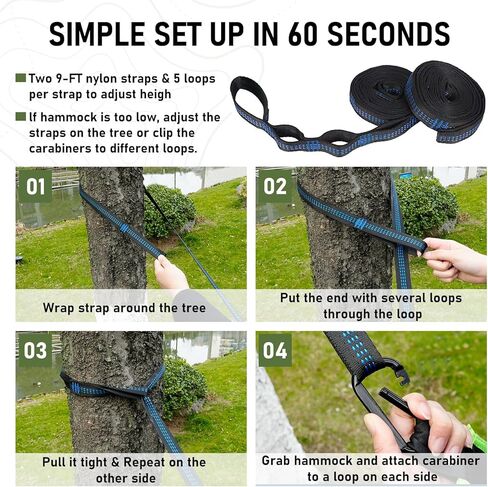 SIMPLE SET UP IN 60 SECONDS

Two 9-FT nylon straps & 5 loops per strap to adjust heigh

If hammock is too low, adjust the straps on the tree or clip the carabiners to different loops.

01

Wrap strap around the tree

02

Put the end with several loops through the loop

03

Pull it tight & Repeat on the other side

04

Grab hammock and attach carabiner to a loop on each side