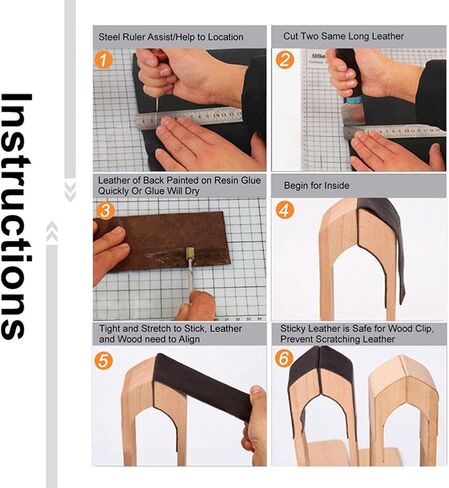 Instructions

Steel Ruler Assist/Help to Location
1

Cut Two Same Long Leather
2

Leather of Back Painted on Resin Glue Quickly Or Glue Will Dry
3

Begin for Inside
4

Tight and Stretch to Stick, Leather and Wood need to Align
5

Sticky Leather is Safe for Wood Clip, Prevent Scratching Leather
6