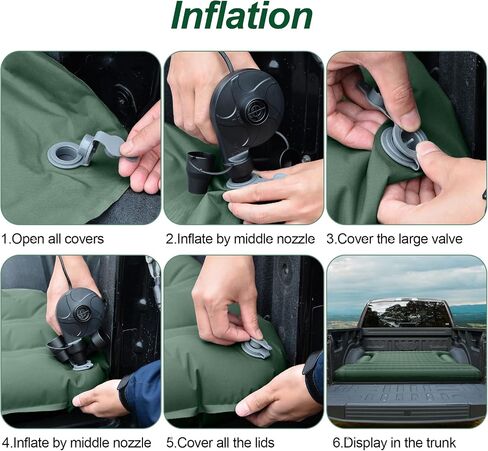 Inflation

1.Open all covers

2.Inflate by middle nozzle

3.Cover the large valve

4.Inflate by middle nozzle

5.Cover all the lids

6.Display in the trunk