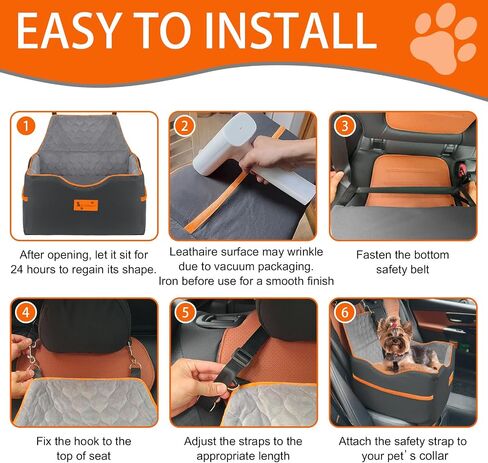 EASY TO INSTALL

1

After opening, let it sit for 24 hours to regain its shape.

2

Leathaire surface may wrinkle due to vacuum packaging. Iron before use for a smooth finish

3

Fasten the bottom safety belt

4

Fix the hook to the top of seat

5

Adjust the straps to the appropriate length

6

Attach the safety strap to your pet's collar