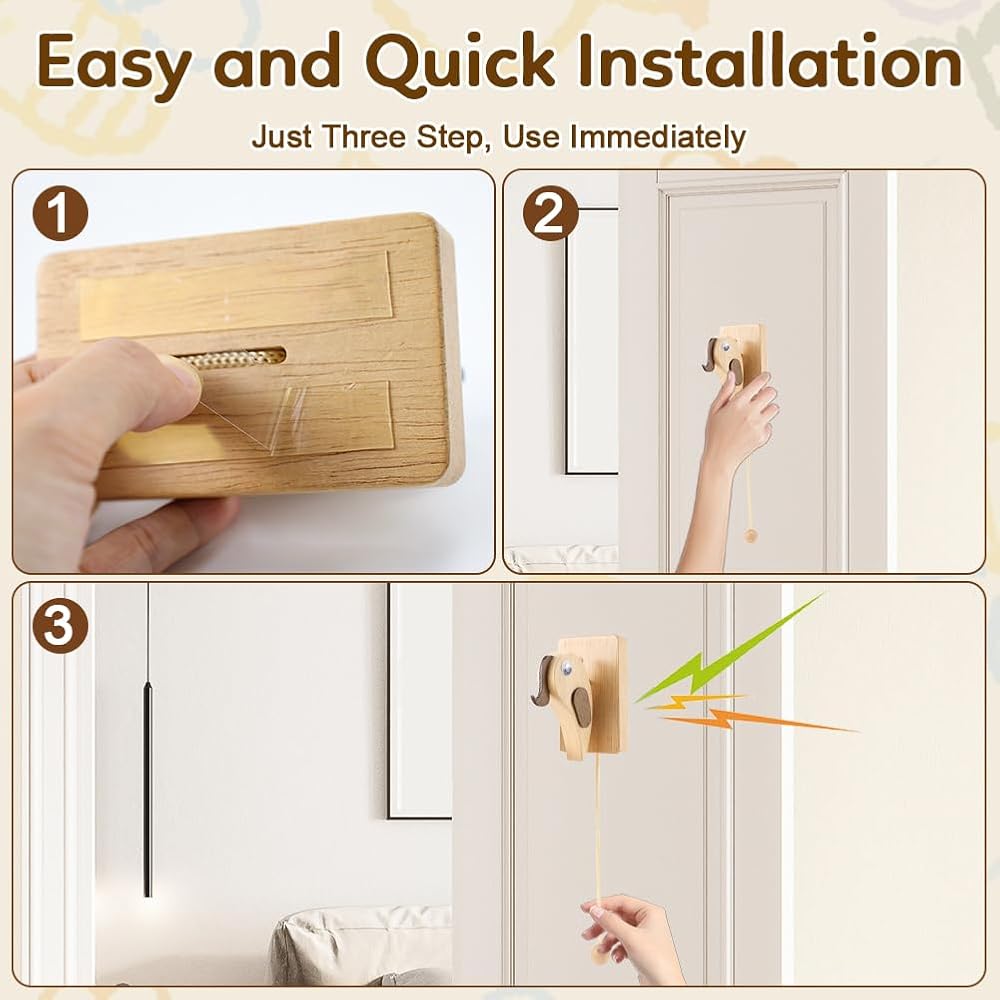 Easy and Quick Installation

Just Three Step, Use Immediately

1

2

3