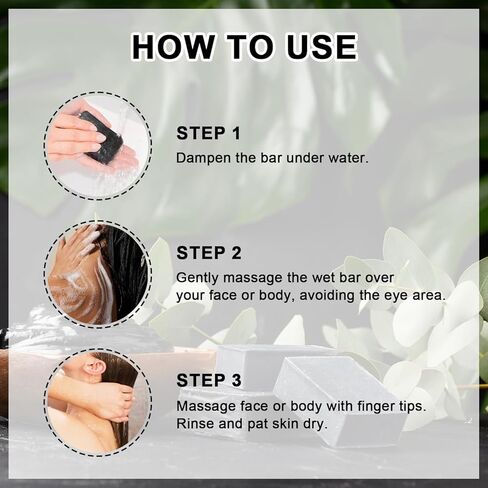 HOW TO USE

STEP 1
Dampen the bar under water.

STEP 2
Gently massage the wet bar over your face or body, avoiding the eye area.

STEP 3
Massage face or body with finger tips. Rinse and pat skin dry.