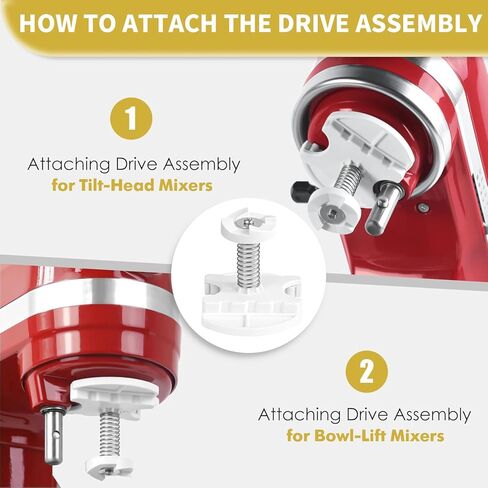 HOW TO ATTACH THE DRIVE ASSEMBLY

1

Attaching Drive Assembly
for Tilt-Head Mixers

2

Attaching Drive Assembly
for Bowl-Lift Mixers